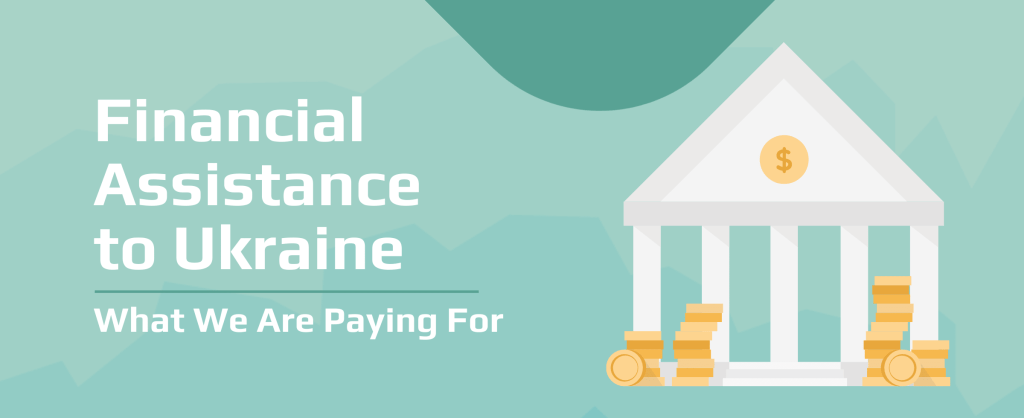 Financial Assistance to Ukraine

What We Are Paying For

$